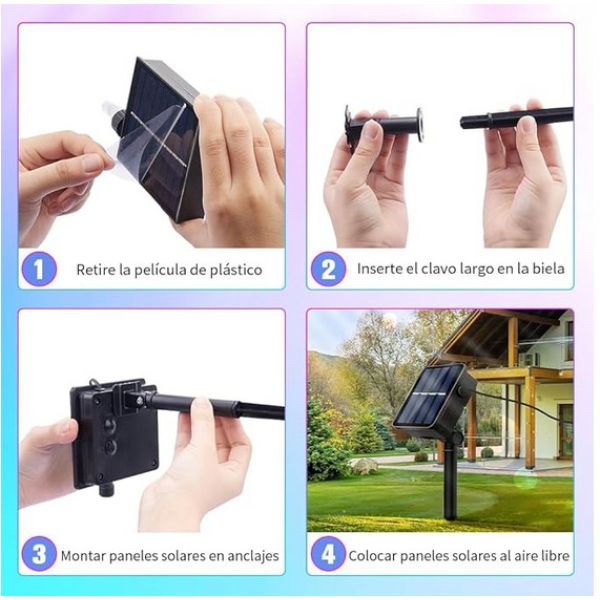 1 Retire la película de plástico

2 Inserte el clavo largo en la biela

3 Montar paneles solares en anclajes

4 Colocar paneles solares al aire libre